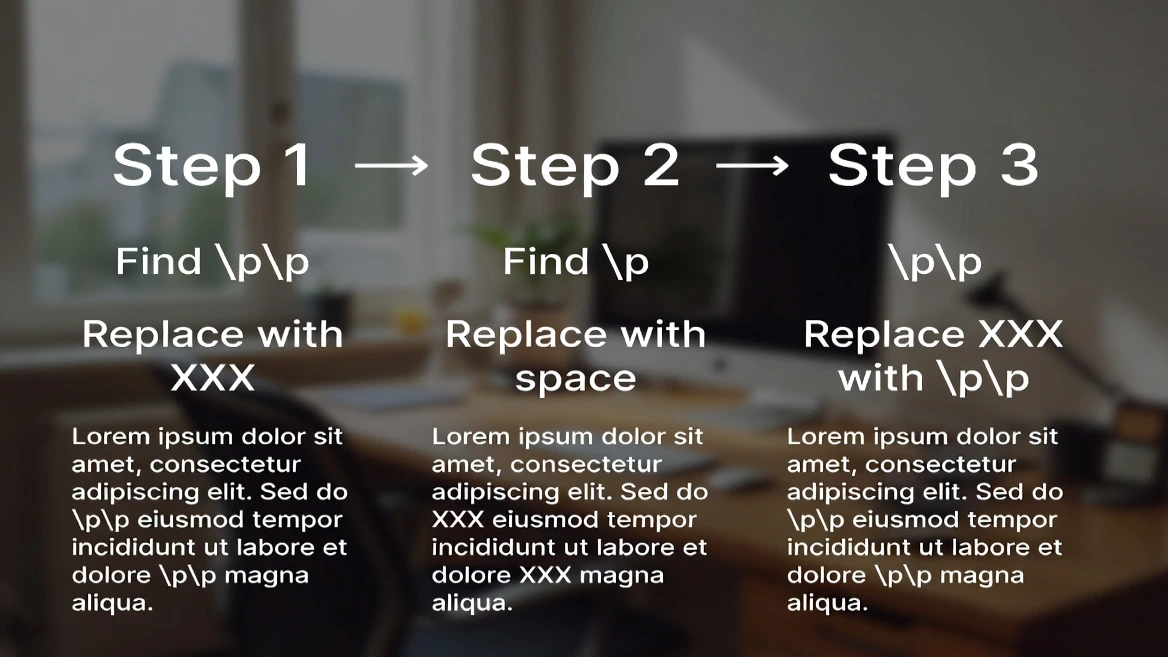 Step 1 → Step 2 → Step 3

Find \p\p

Replace with XXX

Lorem ipsum dolor sit amet, consectetur adipiscing elit. Sed do \p\p eiusmod tempor incididunt ut labore et dolore \p\p magna aliqua.

Find \p

Replace with space

Lorem ipsum dolor sit amet, consectetur adipiscing elit. Sed do XXX eiusmod tempor incididunt ut labore et dolore XXX magna aliqua.

\p\p

Replace XXX with \p\p

Lorem ipsum dolor sit amet, consectetur adipiscing elit. Sed do \p\p eiusmod tempor incididunt ut labore et dolore \p\p magna aliqua.